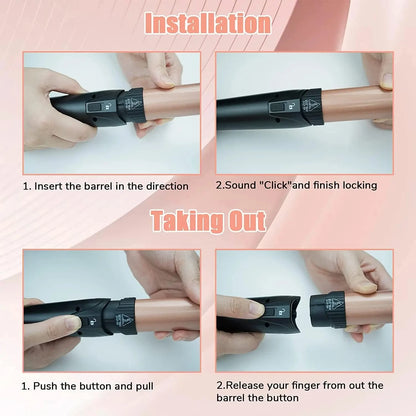 Installation

1. Insert the barrel in the direction

2.Sound "Click"and finish locking

Taking Out

1. Push the button and pull

2.Release your finger from out the barrel the button